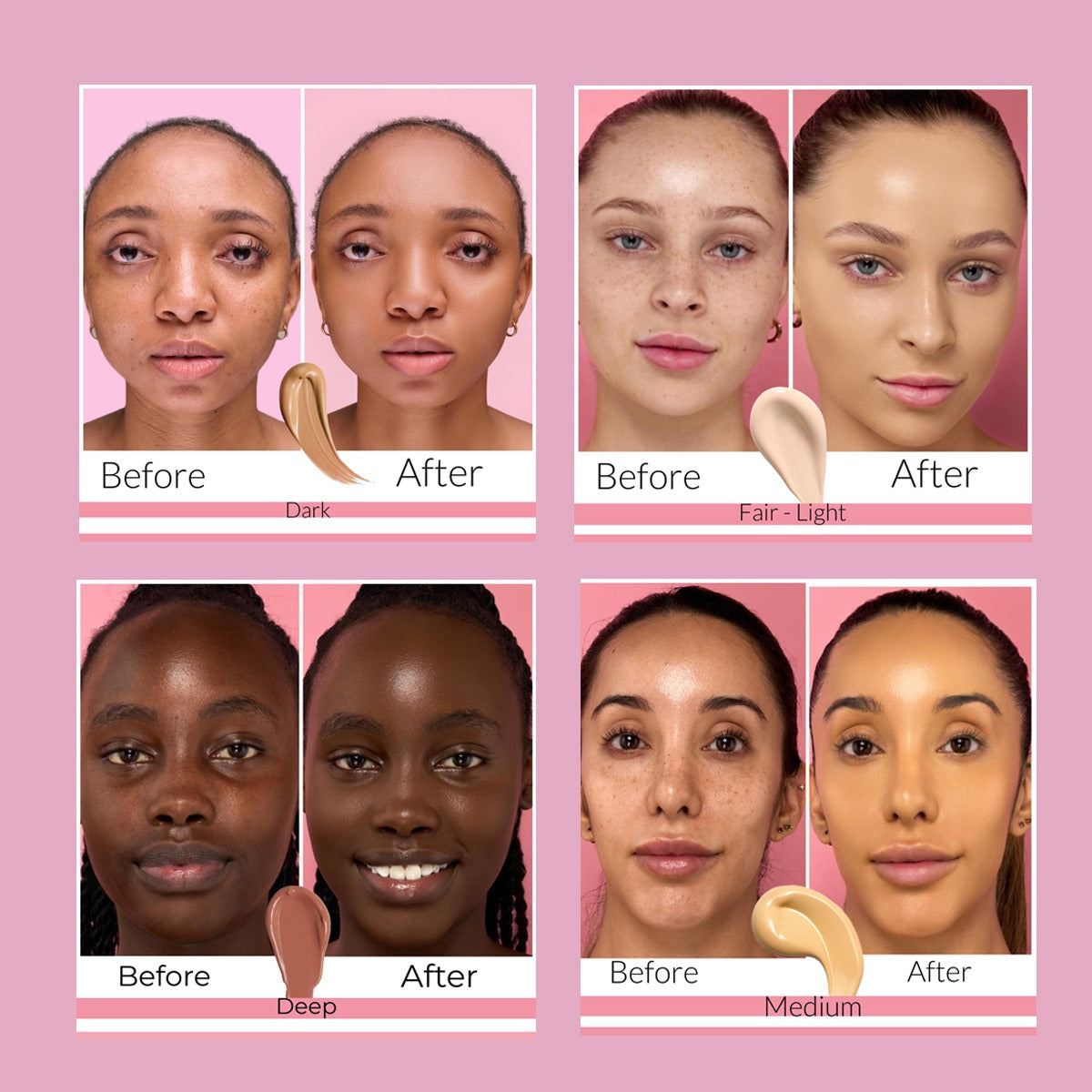 Before After
Dark

Before After
Fair - Light

Before After
Deep

Before After
Medium