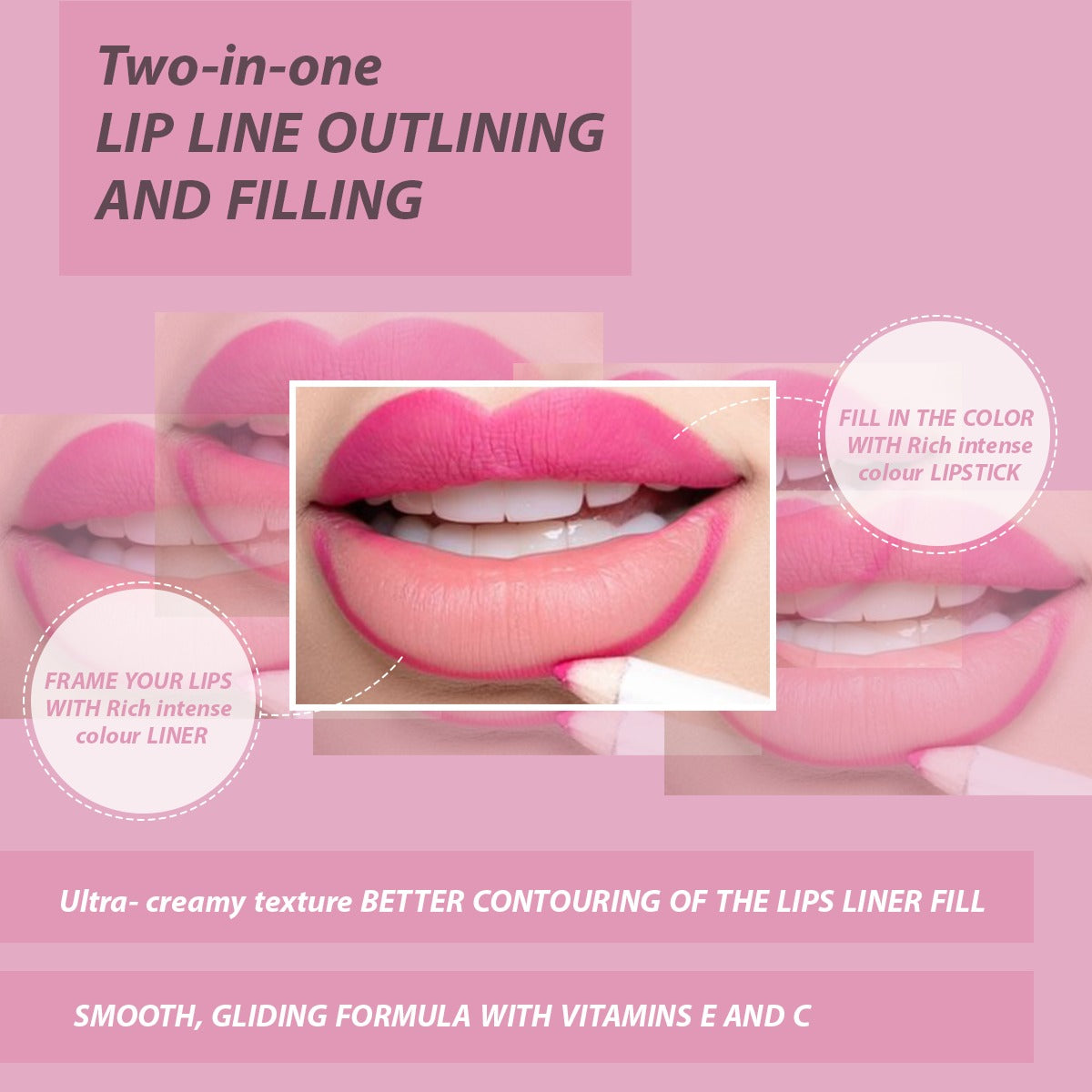 Two-in-one
LIP LINE OUTLINING
AND FILLING

FILL IN THE COLOR WITH Rich intense colour LIPSTICK

FRAME YOUR LIPS WITH Rich intense colour LINER

Ultra- creamy texture BETTER CONTOURING OF THE LIPS LINER FILL

SMOOTH, GLIDING FORMULA WITH VITAMINS E AND C