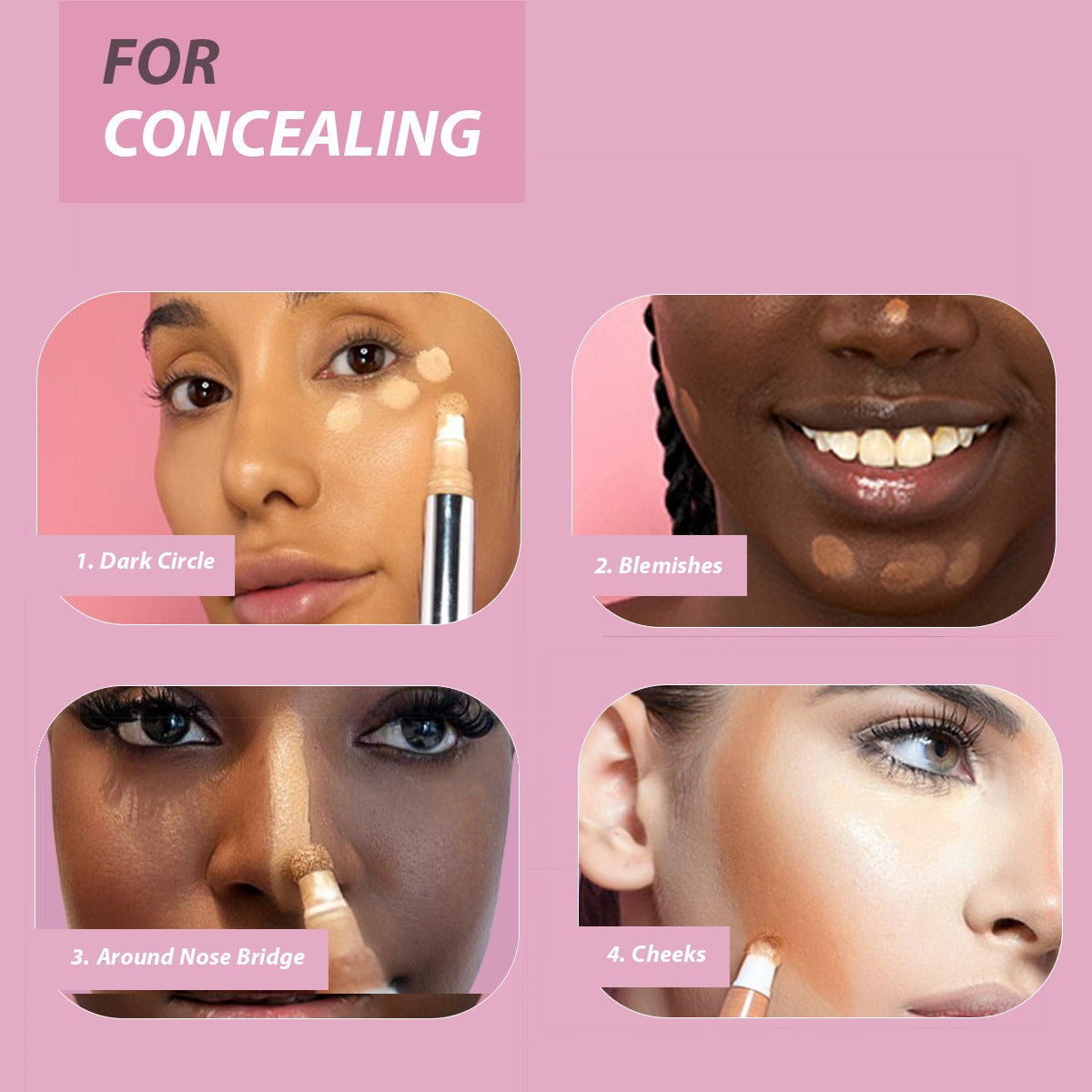 FOR
CONCEALING

1. Dark Circle

2. Blemishes

3. Around Nose Bridge

4. Cheeks